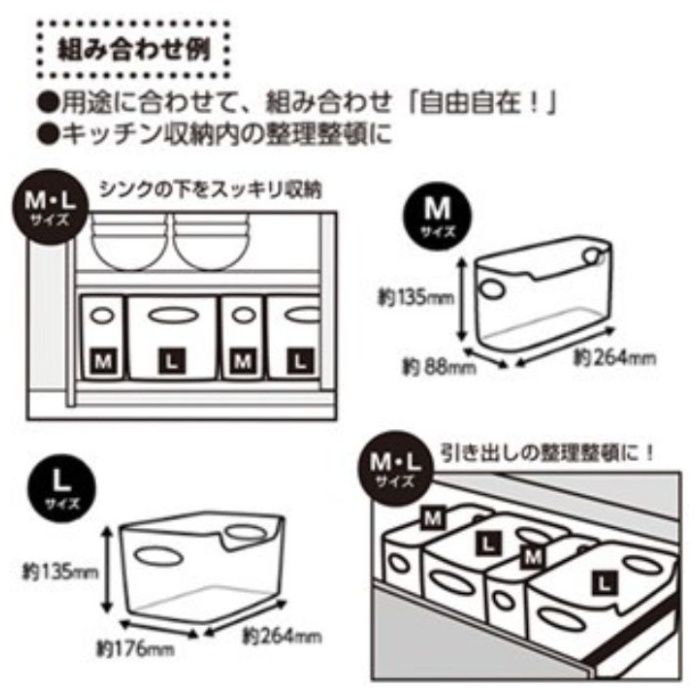 組み合わせ例
●用途に合わせて、組み合わせ「自由自在！」
●キッチン収納内の整理整頓に

M・L サイズ
シンクの下をスッキリ収納
M L M L

M サイズ
約135mm
約 88mm
約264mm

L サイズ
約135mm
約176mm
約264mm

M・L サイズ
引き出しの整理整頓に！
M L M L