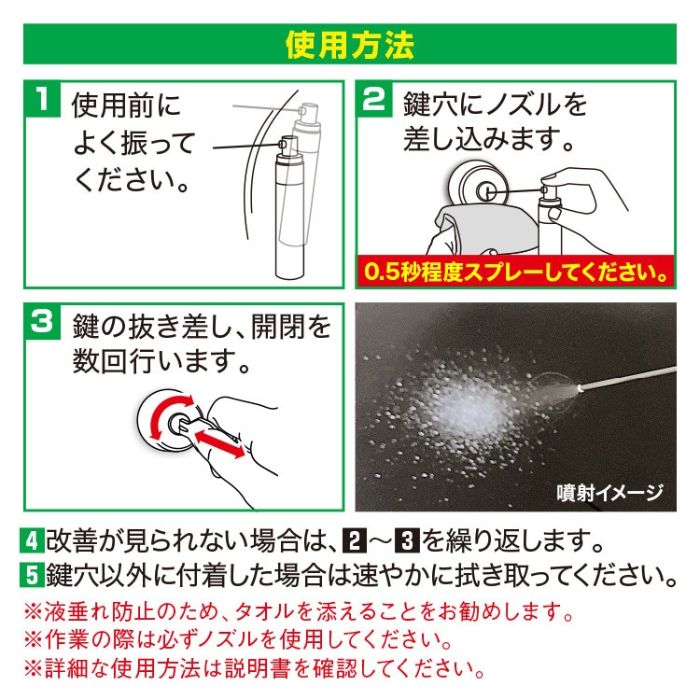 使用方法

1 使用前によく振ってください。

2 鍵穴にノズルを差し込みます。

0.5秒程度スプレーしてください。

3 鍵の抜き差し、開閉を数回行います。

噴射イメージ

4 改善が見られない場合は、2～3を繰り返します。
5 鍵穴以外に付着した場合は速やかに拭き取ってください。
※液垂れ防止のため、タオルを添えることをお勧めします。
※作業の際は必ずノズルを使用してください。
※詳細な使用方法は説明書を確認してください。