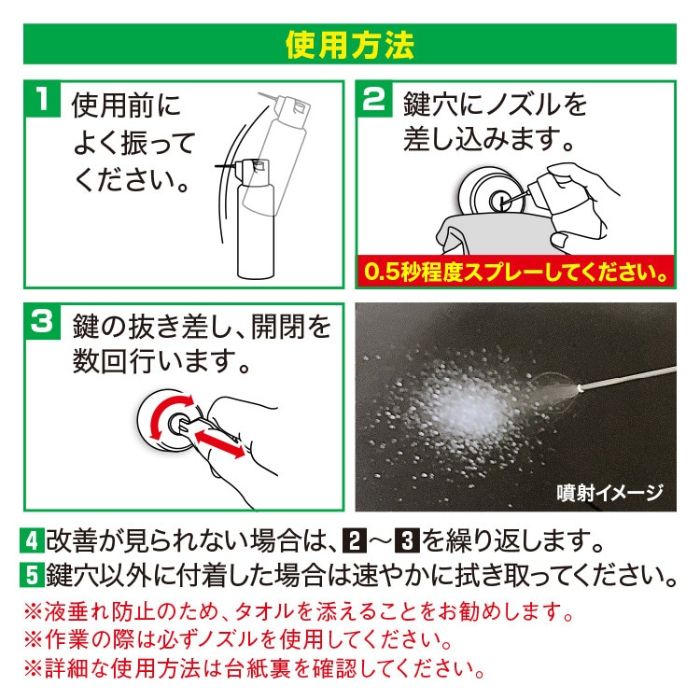 使用方法

1 使用前によく振ってください。

2 鍵穴にノズルを差し込みます。

0.5秒程度スプレーしてください。

3 鍵の抜き差し、開閉を数回行います。

噴射イメージ

4 改善が見られない場合は、2～3を繰り返します。
5 鍵穴以外に付着した場合は速やかに拭き取ってください。

※液垂れ防止のため、タオルを添えることをお勧めします。
※作業の際は必ずノズルを使用してください。
※詳細な使用方法は台紙裏を確認してください。