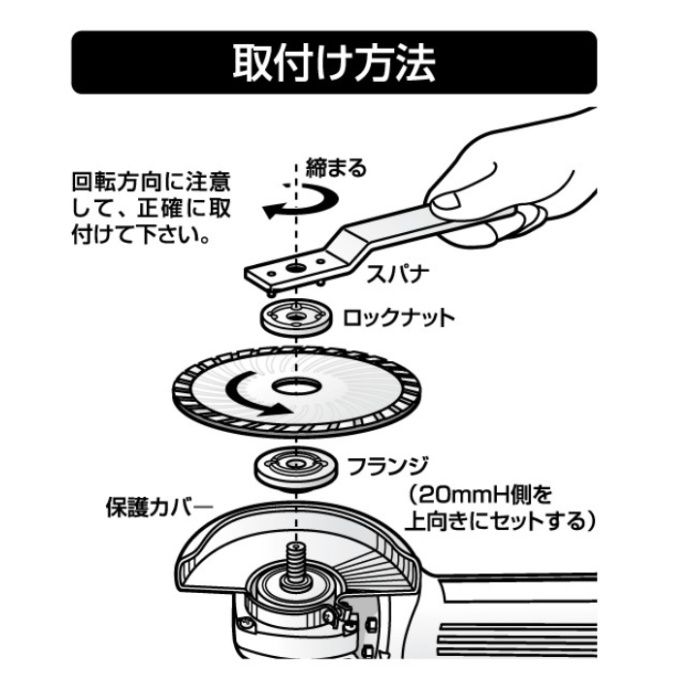 取付け方法

回転方向に注意して、正確に取付けて下さい。

締まる

スパナ

ロックナット

フランジ
（20mmH側を上向きにセットする）

保護カバー