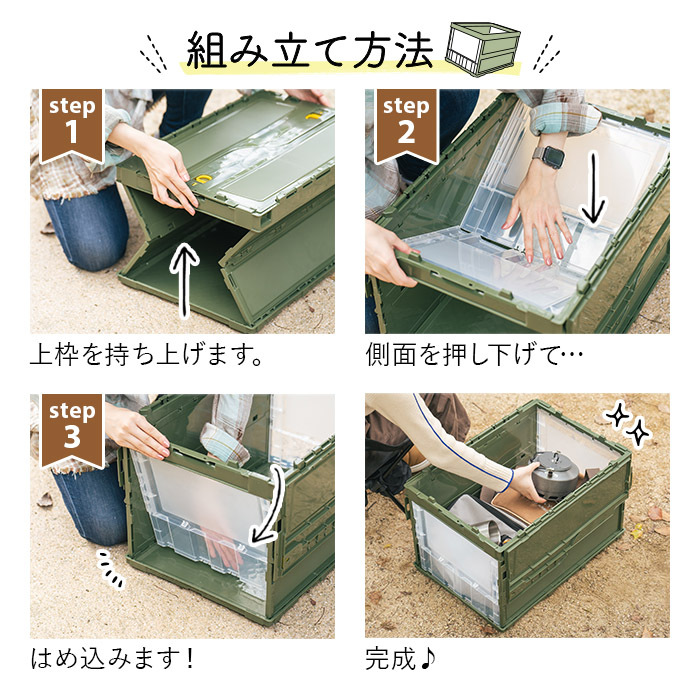 組み立て方法

step 1

上枠を持ち上げます。

step 2

側面を押し下げて…

step 3

はめ込みます！

完成♪