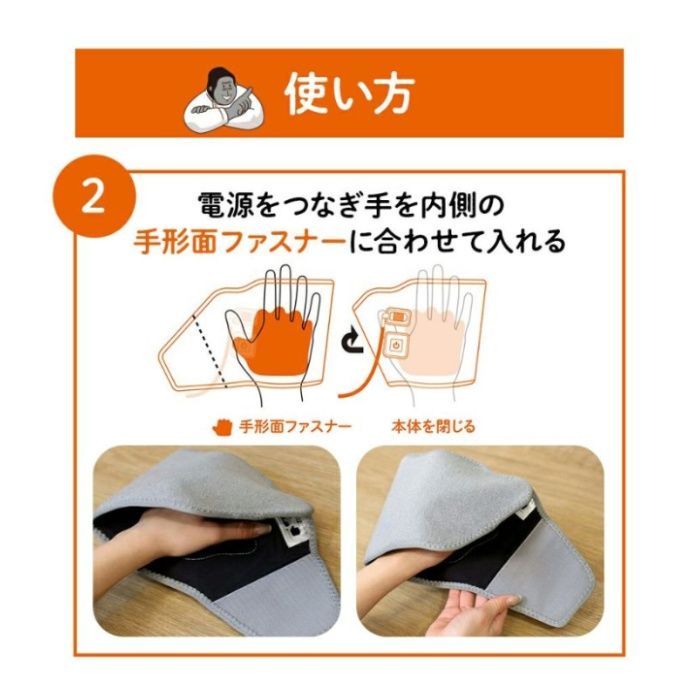 使い方

2

電源をつなぎ手を内側の
手形面ファスナーに合わせて入れる

手形面ファスナー

本体を閉じる