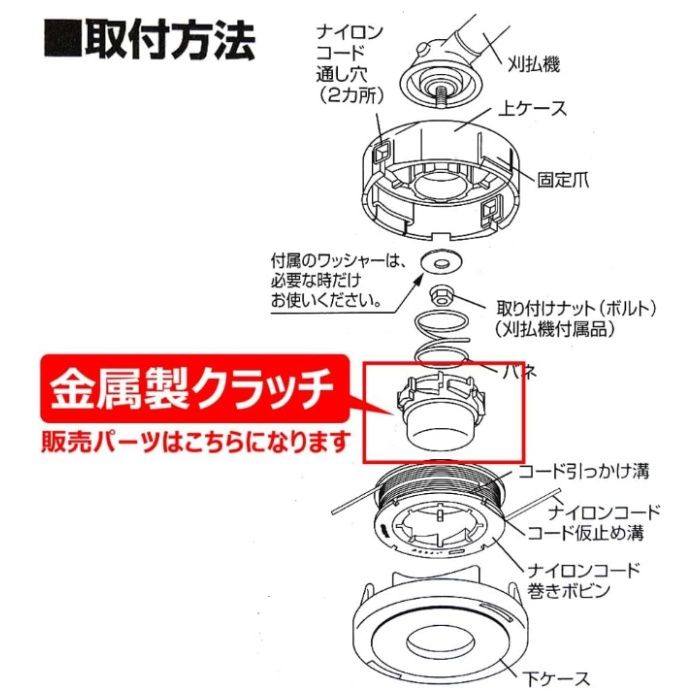 ■取付方法

ナイロンコード通し穴（2カ所）

刈払機

上ケース

固定爪

付属のワッシャーは、必要な時だけお使いください。

取り付けナット（ボルト）（刈払機付属品）

バネ

金属製クラッチ

販売パーツはこちらになります

コード引っかけ溝

ナイロンコード

コード仮止め溝

ナイロンコード巻きボビン

下ケース