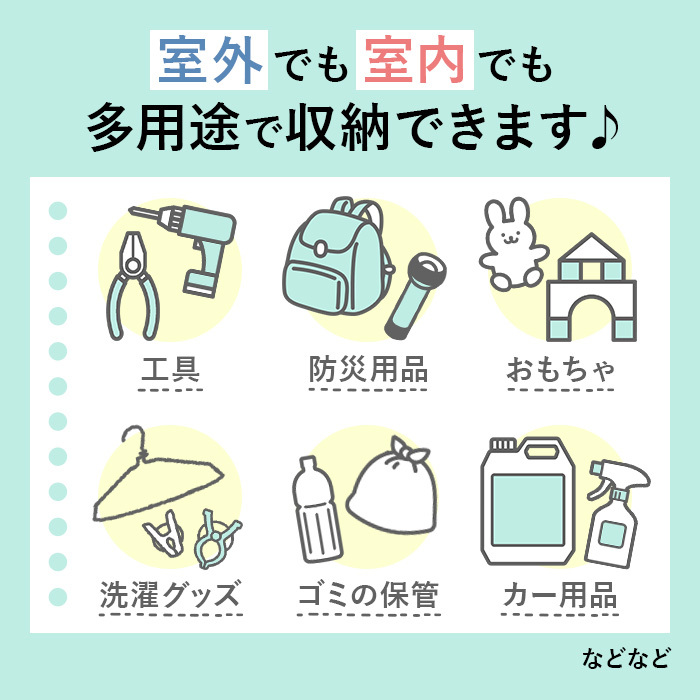 室外でも室内でも
多用途で収納できます♪

工具

防災用品

おもちゃ

洗濯グッズ

ゴミの保管

カー用品

などなど