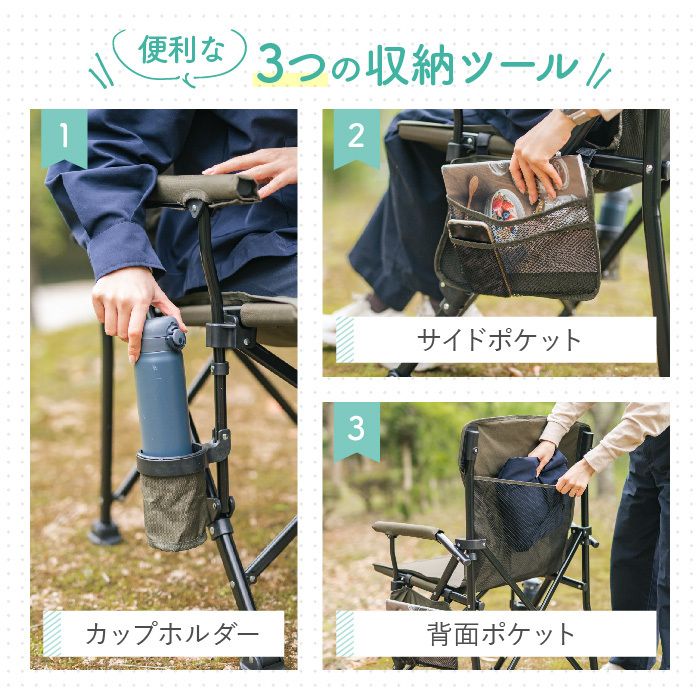 便利な

3つの収納ツール

1

カップホルダー

2

サイドポケット

3

背面ポケット