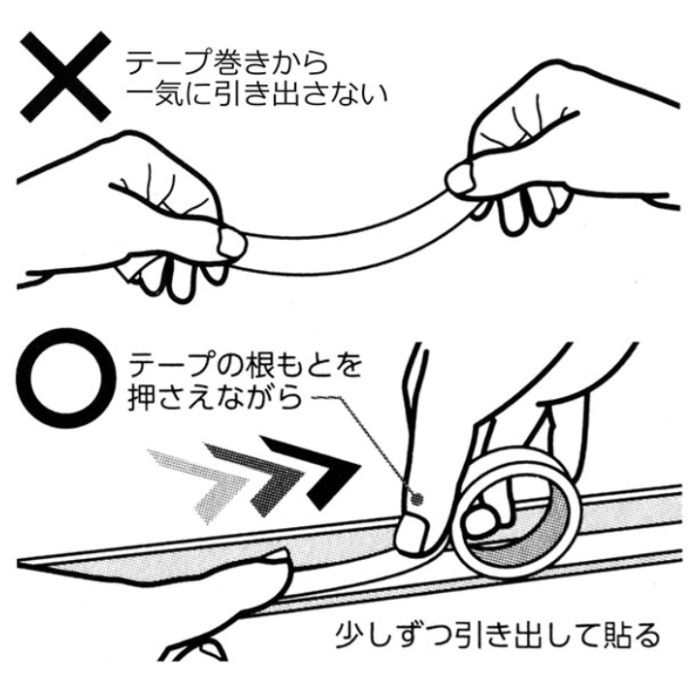 ✕ テープ巻きから一気に引き出さない

○ テープの根もとを押さえながら

少しずつ引き出して貼る