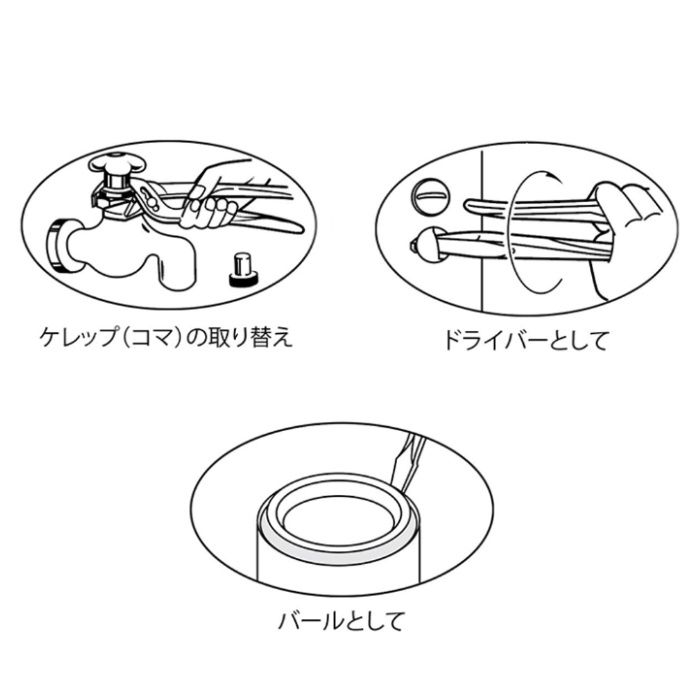 ケレップ（コマ）の取り替え

ドライバーとして

バールとして