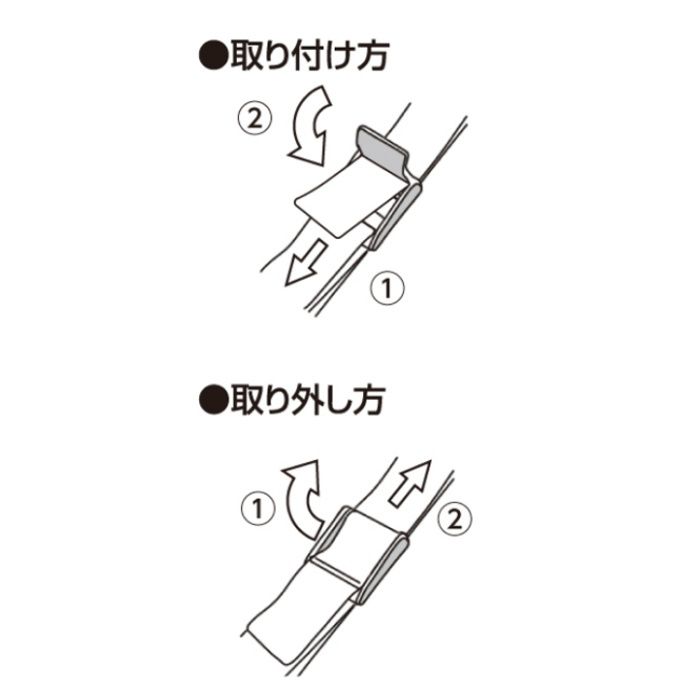 ●取り付け方

②

①

●取り外し方

①

②