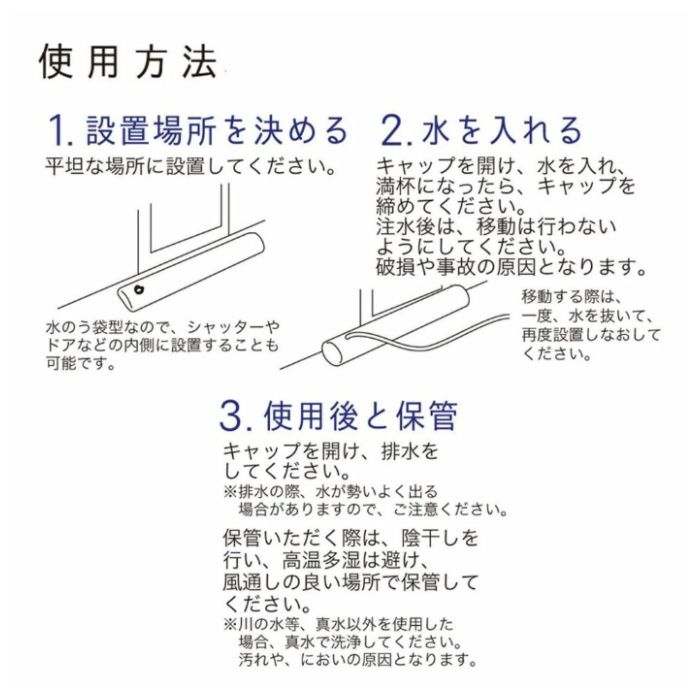 使用方法

1. 設置場所を決める

平坦な場所に設置してください。

水のう袋型なので、シャッターやドアなどの内側に設置することも可能です。

2. 水を入れる

キャップを開け、水を入れ、満杯になったら、キャップを締めてください。
注水後は、移動は行わないようにしてください。
破損や事故の原因となります。

移動する際は、一度、水を抜いて、再度設置しなおしてください。

3. 使用後と保管

キャップを開け、排水をしてください。
※排水の際、水が勢いよく出る場合がありますので、ご注意ください。

保管いただく際は、陰干しを行い、高温多湿は避け、風通しの良い場所で保管してください。
※川の水等、真水以外を使用した場合、真水で洗浄してください。汚れや、においの原因となります。