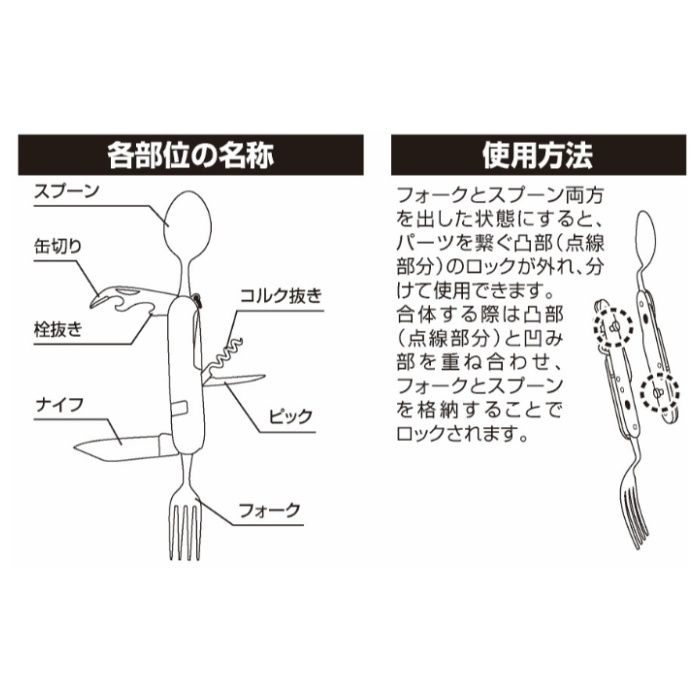 各部位の名称

スプーン
缶切り
栓抜き
コルク抜き
ナイフ
ピック
フォーク

使用方法

フォークとスプーン両方を出した状態にすると、パーツを繋ぐ凸部（点線部分）のロックが外れ、分けて使用できます。
合体する際は凸部（点線部分）と凹み部を重ね合わせ、フォークとスプーンを格納することでロックされます。