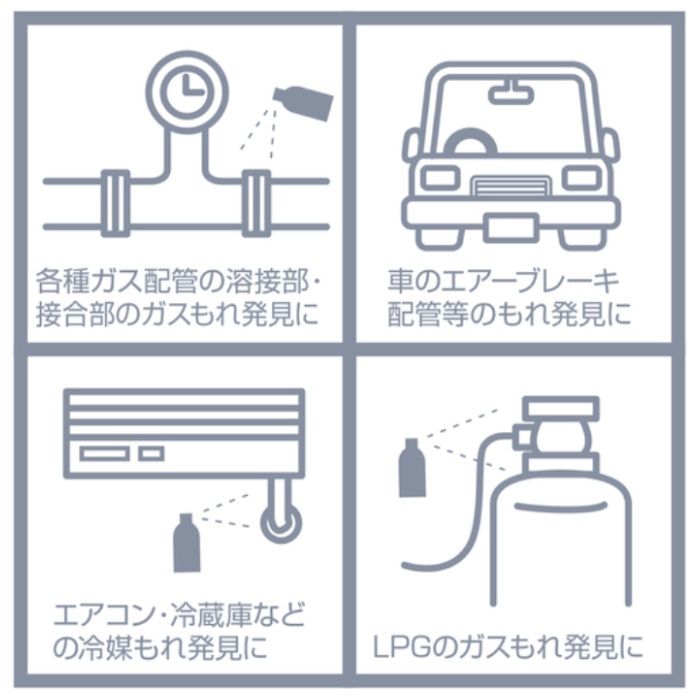 各種ガス配管の溶接部・接合部のガスもれ発見に

車のエアーブレーキ配管等のもれ発見に

エアコン・冷蔵庫などの冷媒もれ発見に

LPGのガスもれ発見に