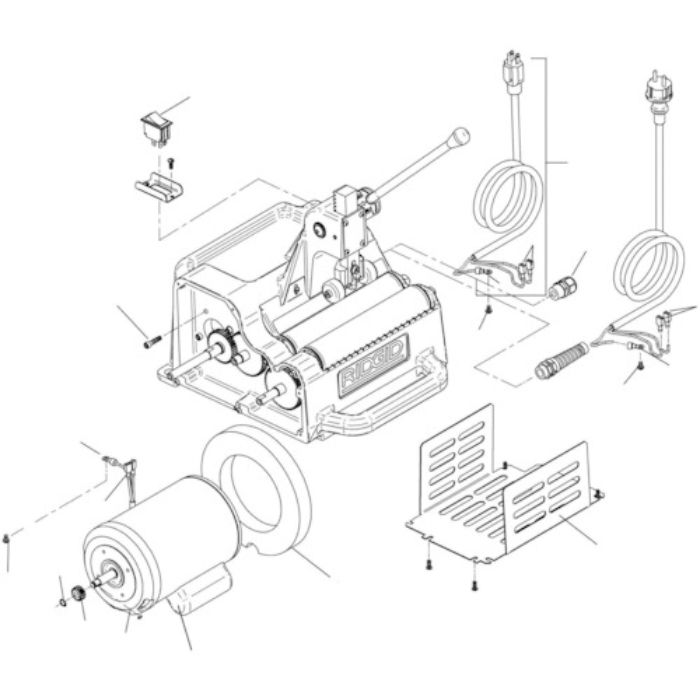 RIDGID