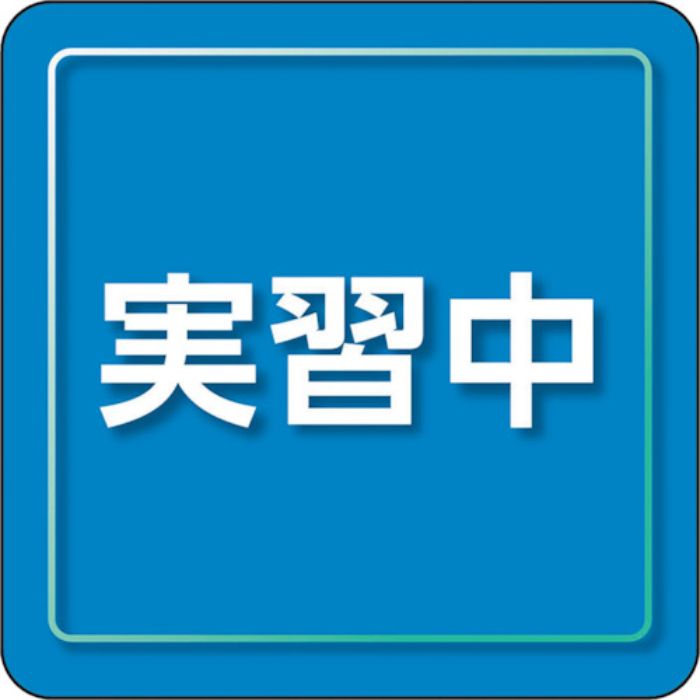 実習中