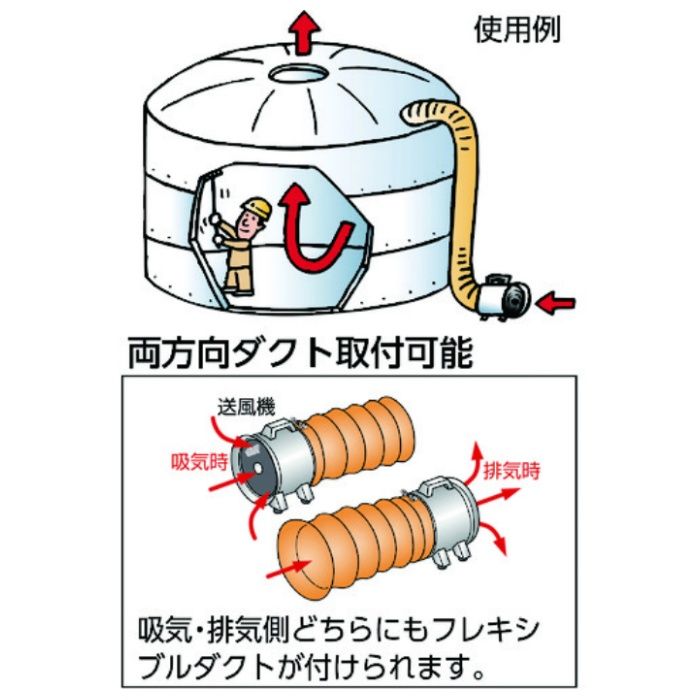 使用例

両方向ダクト取付可能

送風機

吸気時

排気時

吸気・排気側どちらにもフレキシブルダクトが付けられます。