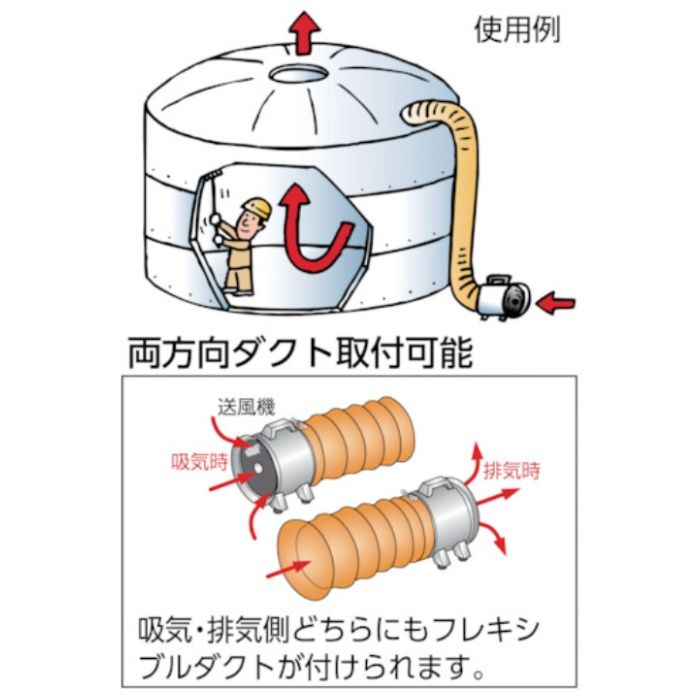 使用例

両方向ダクト取付可能

送風機

吸気時

排気時

吸気・排気側どちらにもフレキシブルダクトが付けられます。